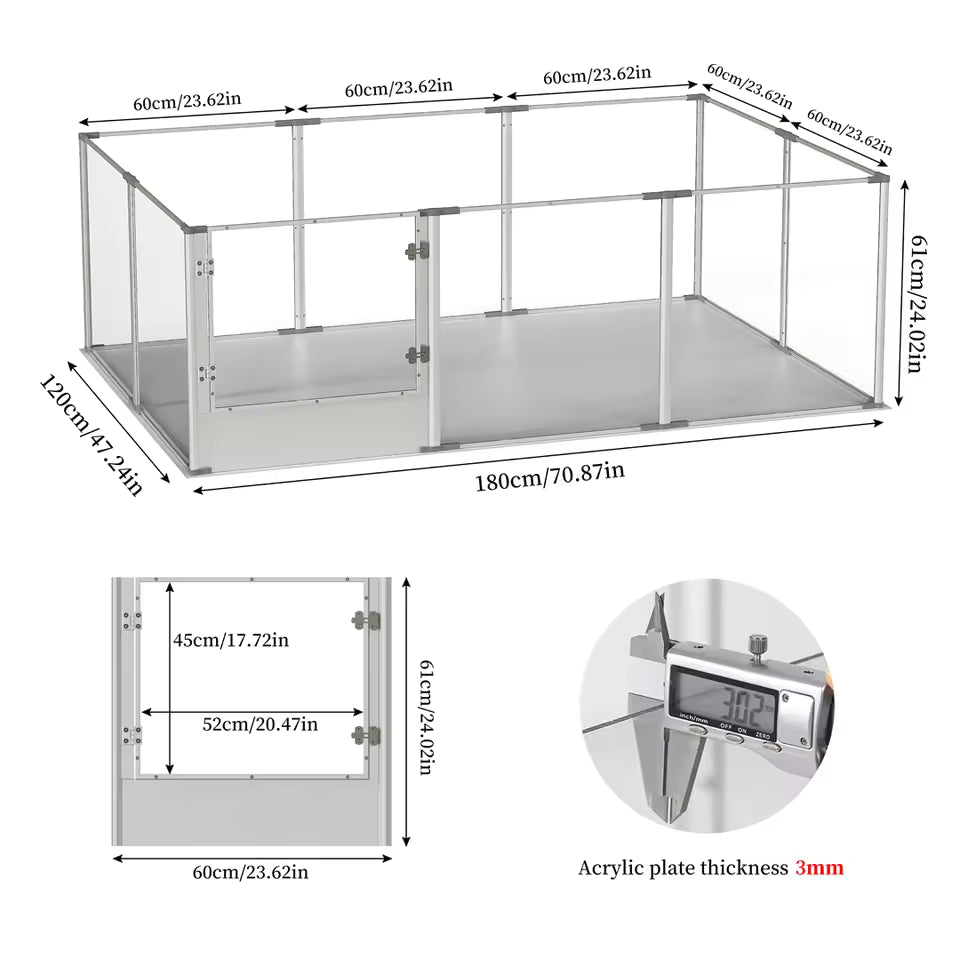 60cm/23.62in
60cm/23.62in
60cm/23.62in
60cm/23.62in
60cm/23.62in
61cm/24.02in
120cm/47.24in
180cm/70.87in

45cm/17.72in
52cm/20.47in
61cm/24.02in
60cm/23.62in

3.02
inch/mm OFF ON ZERO

Acrylic plate thickness 3mm